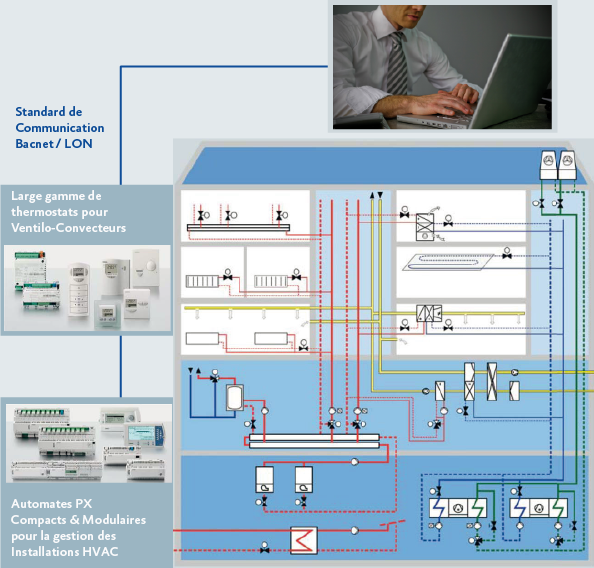 Standard de Communication Bacnet / LON

Large gamme de thermostats pour Ventilo-Convecteurs

Automates PX Compacts & Modulaires pour la gestion des Installations HVAC